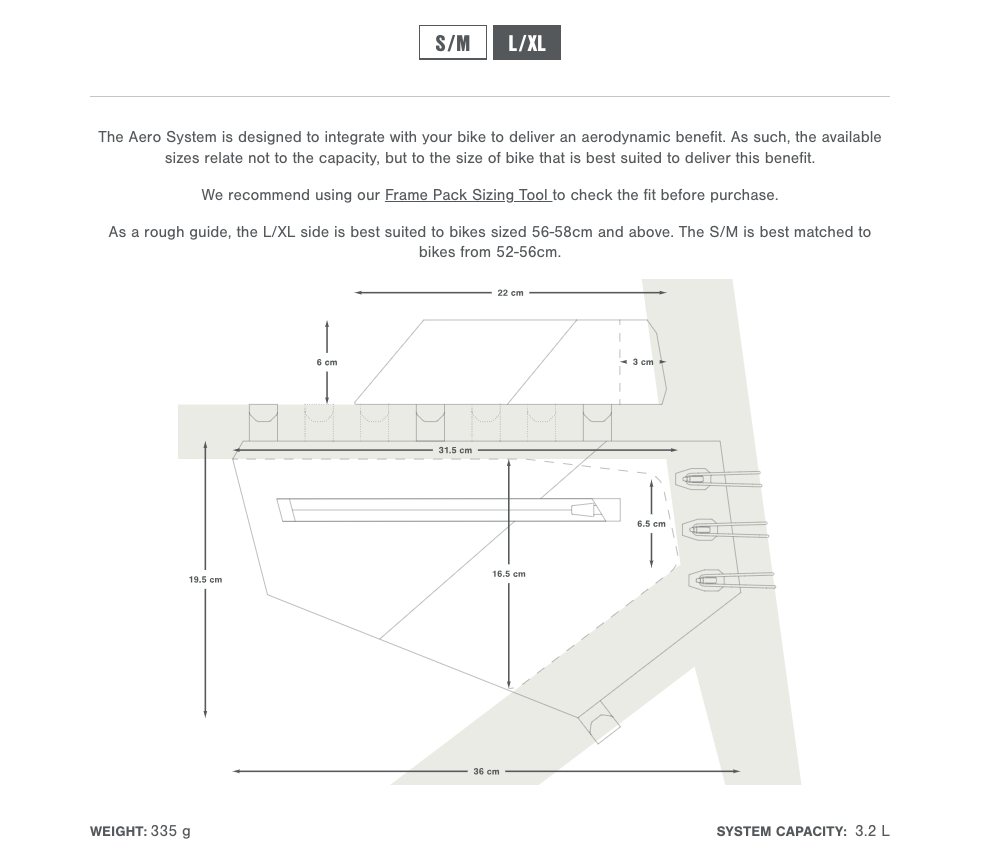 S/M L/XL

The Aero System is designed to integrate with your bike to deliver an aerodynamic benefit. As such, the available sizes relate not to the capacity, but to the size of bike that is best suited to deliver this benefit.

We recommend using our Frame Pack Sizing Tool to check the fit before purchase.

As a rough guide, the L/XL side is best suited to bikes sized 56-58cm and above. The S/M is best matched to bikes from 52-56cm.

22 cm
6 cm
3 cm
31.5 cm
6.5 cm
19.5 cm
16.5 cm
36 cm

WEIGHT: 335 g

SYSTEM CAPACITY: 3.2 L