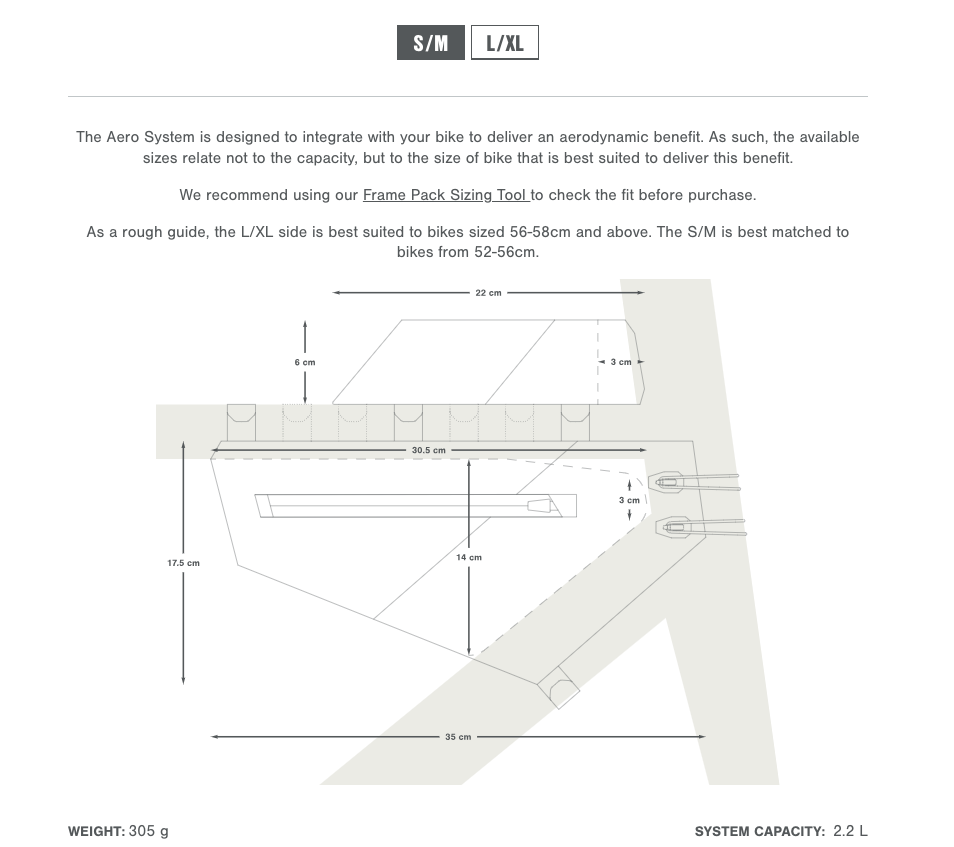 S/M L/XL

The Aero System is designed to integrate with your bike to deliver an aerodynamic benefit. As such, the available sizes relate not to the capacity, but to the size of bike that is best suited to deliver this benefit.

We recommend using our Frame Pack Sizing Tool to check the fit before purchase.

As a rough guide, the L/XL side is best suited to bikes sized 56-58cm and above. The S/M is best matched to bikes from 52-56cm.

22 cm

6 cm

3 cm

30.5 cm

3 cm

17.5 cm

14 cm

35 cm

WEIGHT: 305 g

SYSTEM CAPACITY: 2.2 L